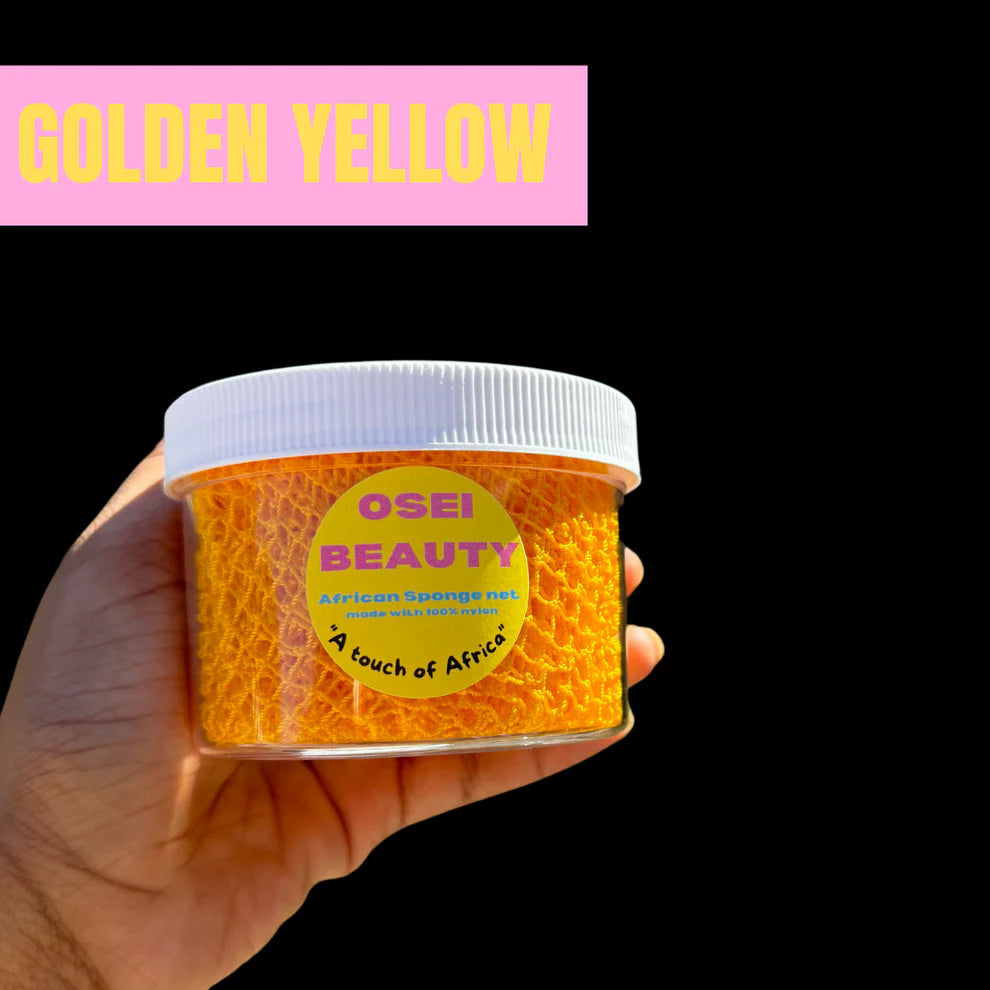 GOLDEN YELLOW

OSEI BEAUTY

African Sponge net
made with 100% nylon

"A touch of Africa"